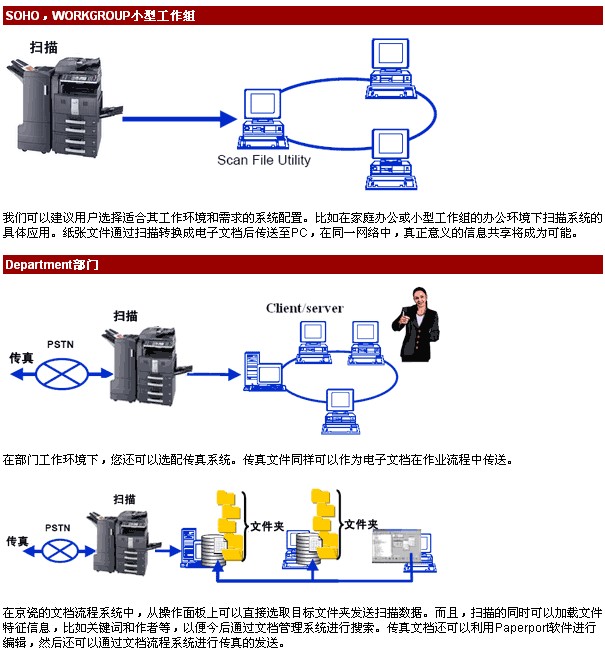 SOHO，WORKGROUP小型工作组

扫描

Scan File Utility

我们可以建议用户选择适合其工作环境和需求的系统配置。比如在家庭办公或小型工作组的办公环境下扫描系统的具体应用。纸张文件通过扫描转换成电子文档后传送至PC，在同一网络中，真正意义的信息共享将成为可能。

Department部门

扫描

Client/server

PSTN

传真

在部门工作环境下，您还可以选配传真系统。传真文件同样可以作为电子文档在作业流程中传送。

扫描

PSTN

传真

文件夹

文件夹

在京瓷的文档流程系统中，从操作面板上可以直接选取目标文件夹发送扫描数据。而且，扫描的同时可以加载文件特征信息，比如关键词和作者等，以便今后通过文档管理系统进行搜索。传真文档还可以利用Paperport软件进行编辑，然后还可以通过文档流程系统进行传真的发送。