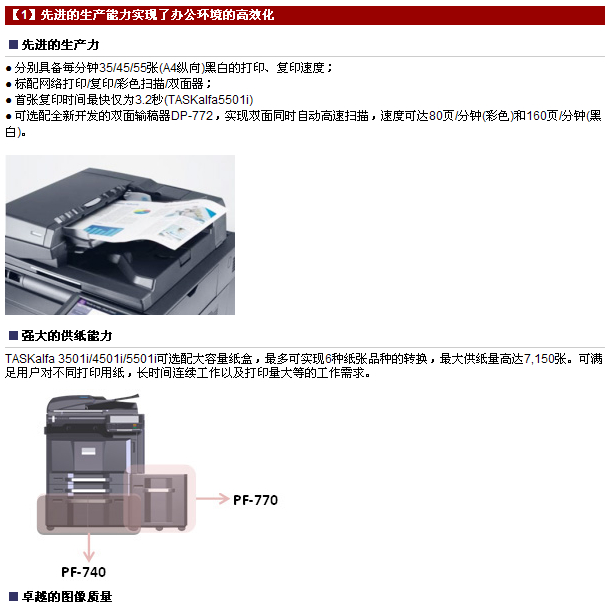 【1】先进的生产能力实现了办公环境的高效化

■ 先进的生产力

● 分别具备每分钟35/45/55张(A4纵向)黑白的打印、复印速度；
● 标配网络打印/复印/彩色扫描/双面器；
● 首张复印时间最快仅为3.2秒(TASKalfa5501i)
● 可选配全新开发的双面输稿器DP-772，实现双面同时自动高速扫描，速度可达80页/分钟(彩色)和160页/分钟(黑白)。

■ 强大的供纸能力

TASKalfa 3501i/4501i/5501i可选配大容量纸盒，最多可实现6种纸张品种的转换，最大供纸量高达7,150张。可满足用户对不同打印用纸，长时间连续工作以及打印量大等的工作需求。

PF-770

PF-740

■ 卓越的图像质量