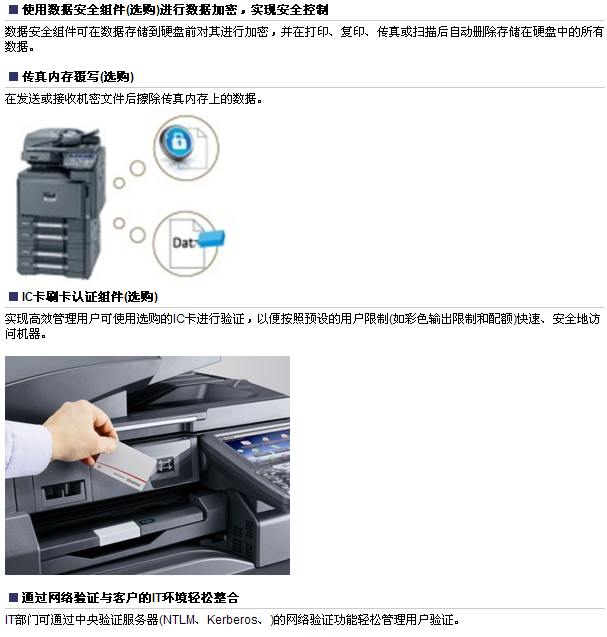 ■ 使用数据安全组件(选购)进行数据加密，实现安全控制

数据安全组件可在数据存储到硬盘前对其进行加密，并在打印、复印、传真或扫描后自动删除存储在硬盘中的所有数据。

■ 传真内存覆写(选购)

在发送或接收机密文件后擦除传真内存上的数据。

Dat

■ IC卡刷卡认证组件(选购)

实现高效管理用户可使用选购的IC卡进行验证，以便按照预设的用户限制(如彩色输出限制和配额)快速、安全地访问机器。

■ 通过网络验证与客户的IT环境轻松整合

IT部门可通过中央验证服务器(NTLM、Kerberos、)的网络验证功能轻松管理用户验证。