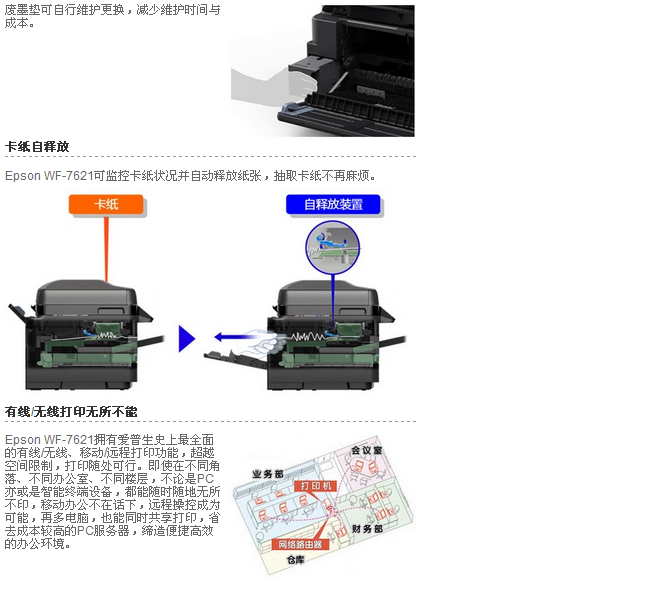 废墨垫可自行维护更换，减少维护时间与成本。

卡纸自释放

Epson WF-7621可监控卡纸状况并自动释放纸张，抽取卡纸不再麻烦。

卡纸

自释放装置

有线/无线打印无所不能

Epson WF-7621拥有爱普生史上最全面的有线/无线、移动/远程打印功能，超越空间限制，打印随处可行。即使在不同角落、不同办公室、不同楼层，不论是PC亦或是智能终端设备，都能随时随地无所不印，移动办公不在话下，远程操控成为可能，再多电脑，也能同时共享打印，省去成本较高的PC服务器，缔造便捷高效的办公环境。

会议室

业务部

打印机

财务部

网络路由器

仓库