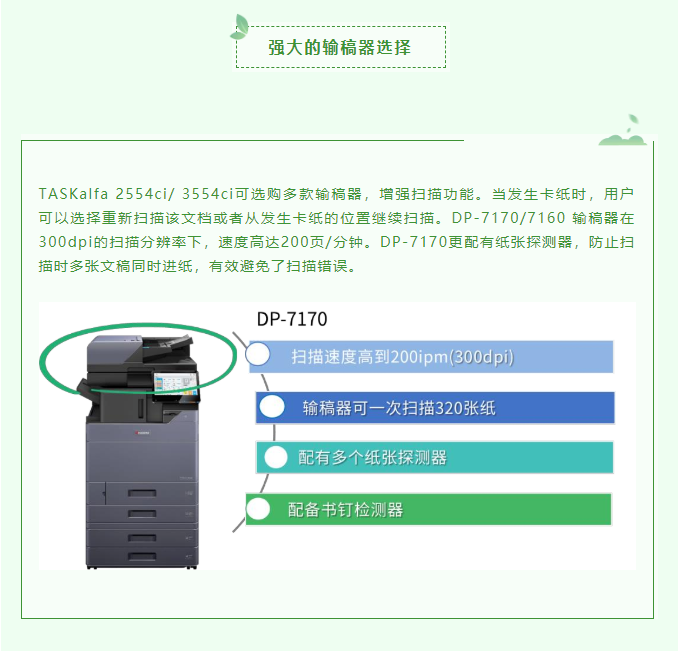 强大的输稿器选择

TASKalfa 2554ci/ 3554ci可选购多款输稿器，增强扫描功能。当发生卡纸时，用户可以选择重新扫描该文档或者从发生卡纸的位置继续扫描。DP-7170/7160 输稿器在300dpi的扫描分辨率下，速度高达200页/分钟。DP-7170更配有纸张探测器，防止扫描时多张文稿同时进纸，有效避免了扫描错误。

DP-7170

扫描速度高到200ipm(300dpi)

输稿器可一次扫描320张纸

配有多个纸张探测器

配备书钉检测器